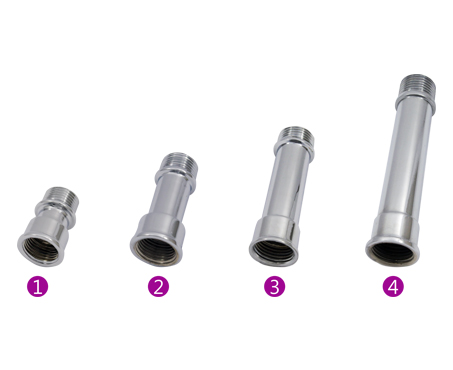 1

2

3

4